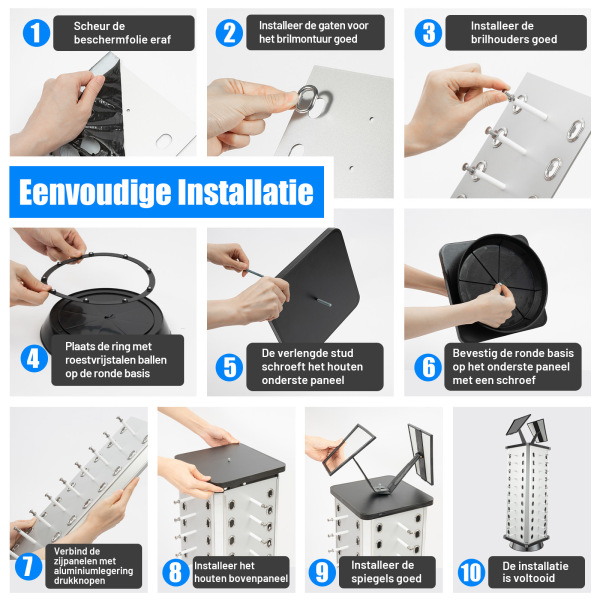 1 Scheur de beschermfolie eraf

2 Installeer de gaten voor het brilmontuur goed

3 Installeer de brilhouders goed

Eenvoudige Installatie

4 Plaats de ring met roestvrijstalen ballen op de ronde basis

5 De verlengde stud schroeft het houten onderste paneel

6 Bevestig de ronde basis op het onderste paneel met een schroef

7 Verbind de zijpanelen met aluminiumlegering drukknopen

8 Installeer het houten bovenpaneel

9 Installeer de spiegels goed

10 De installatie is voltooid